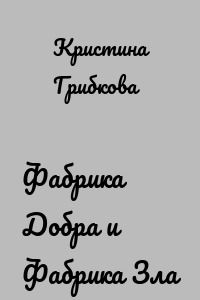 Кристина Грибкова

Фабрика Добра и Фабрика Зла