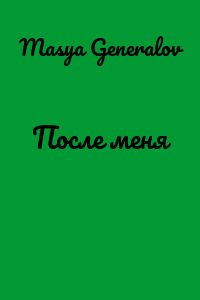 Masya Generalov

После меня